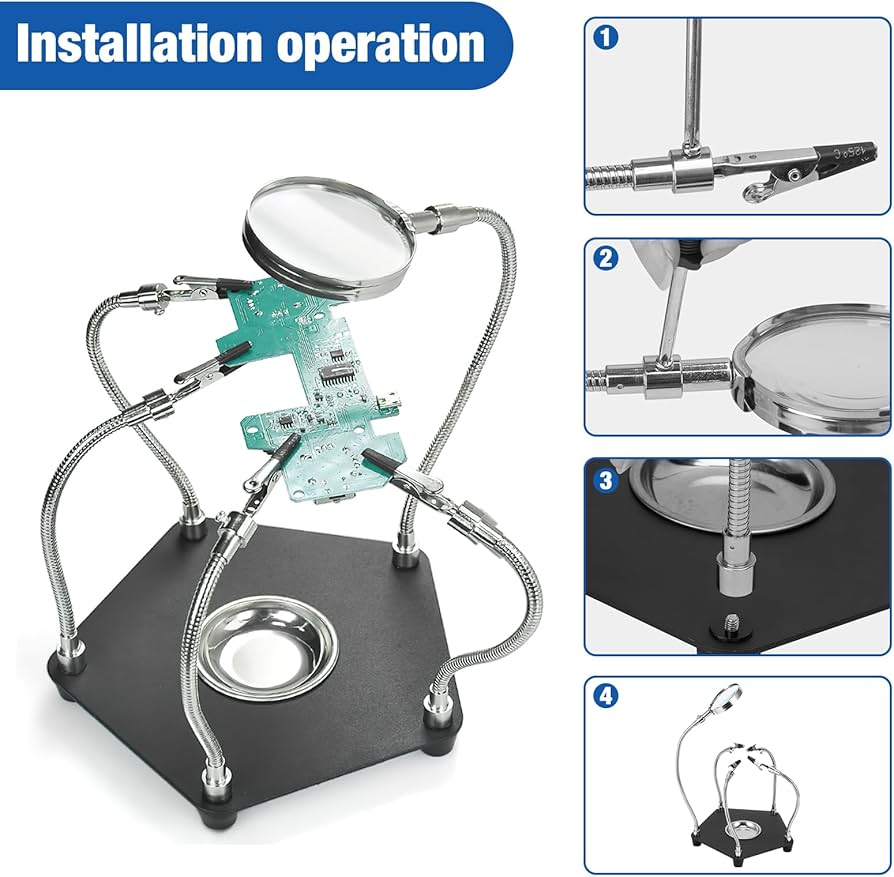 Installation operation

1

2

3

4