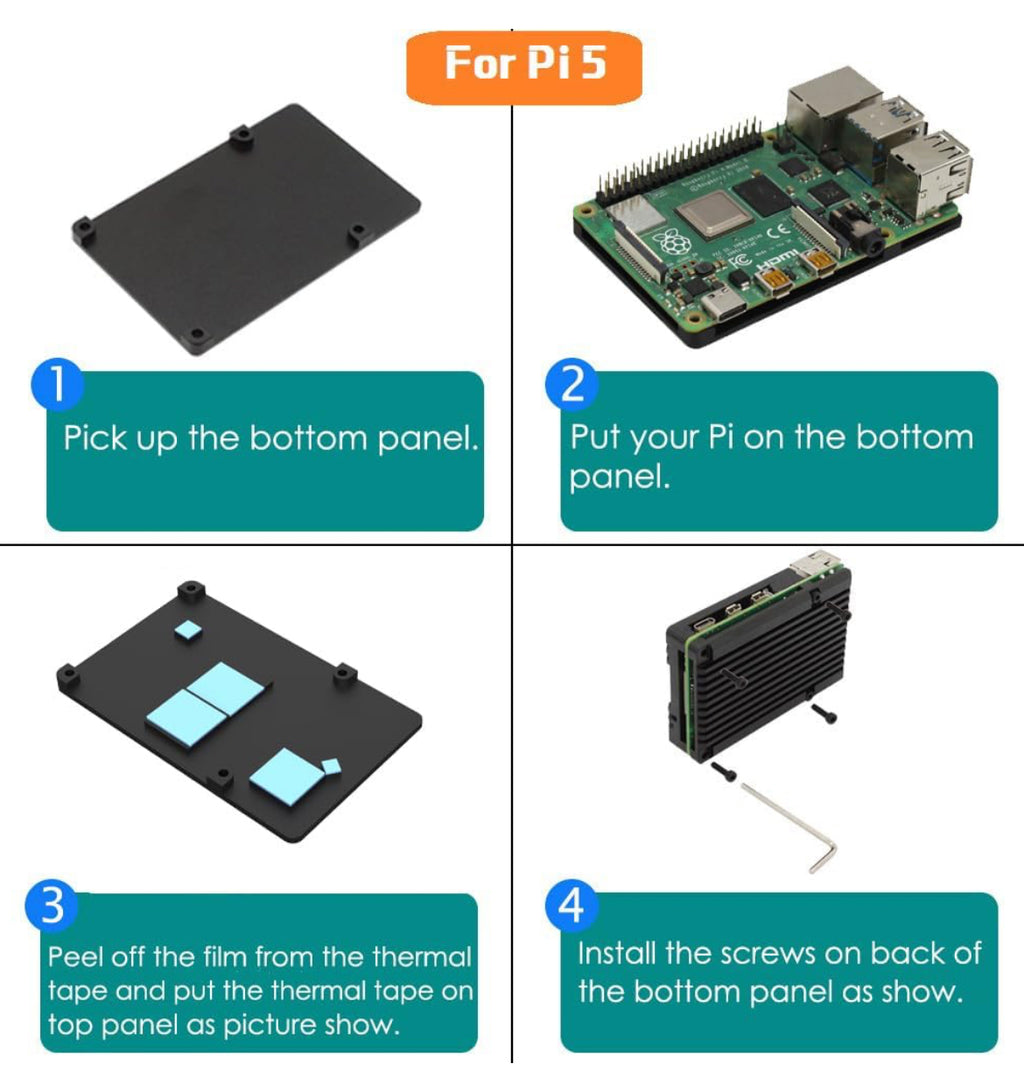 For Pi 5

1
Pick up the bottom panel.

2
Put your Pi on the bottom panel.

3
Peel off the film from the thermal tape and put the thermal tape on top panel as picture show.

4
Install the screws on back of the bottom panel as show.